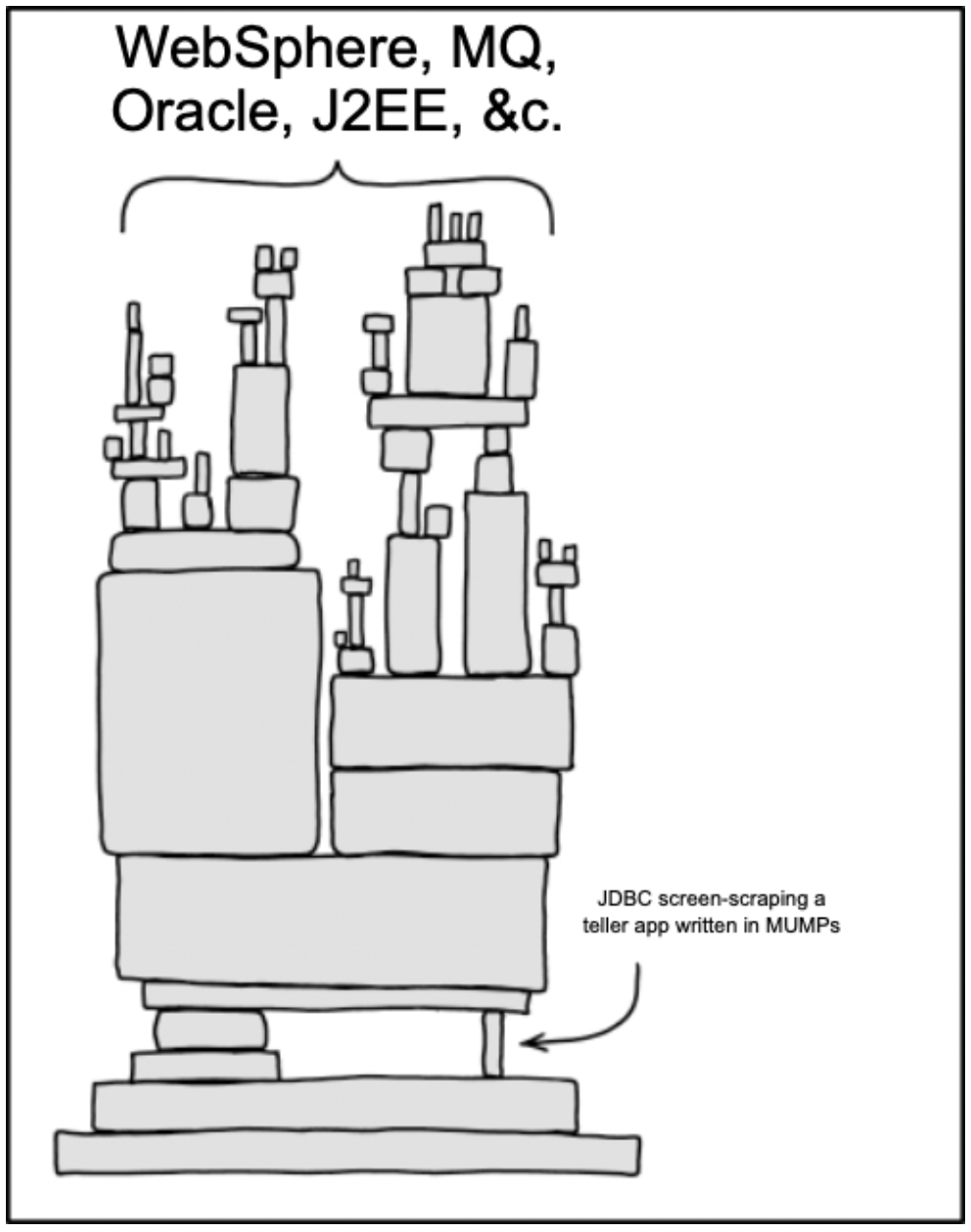 WebSphere, MQ, Oracle, J2EE, &c.

JDBC screen-scraping a teller app written in MUMPs